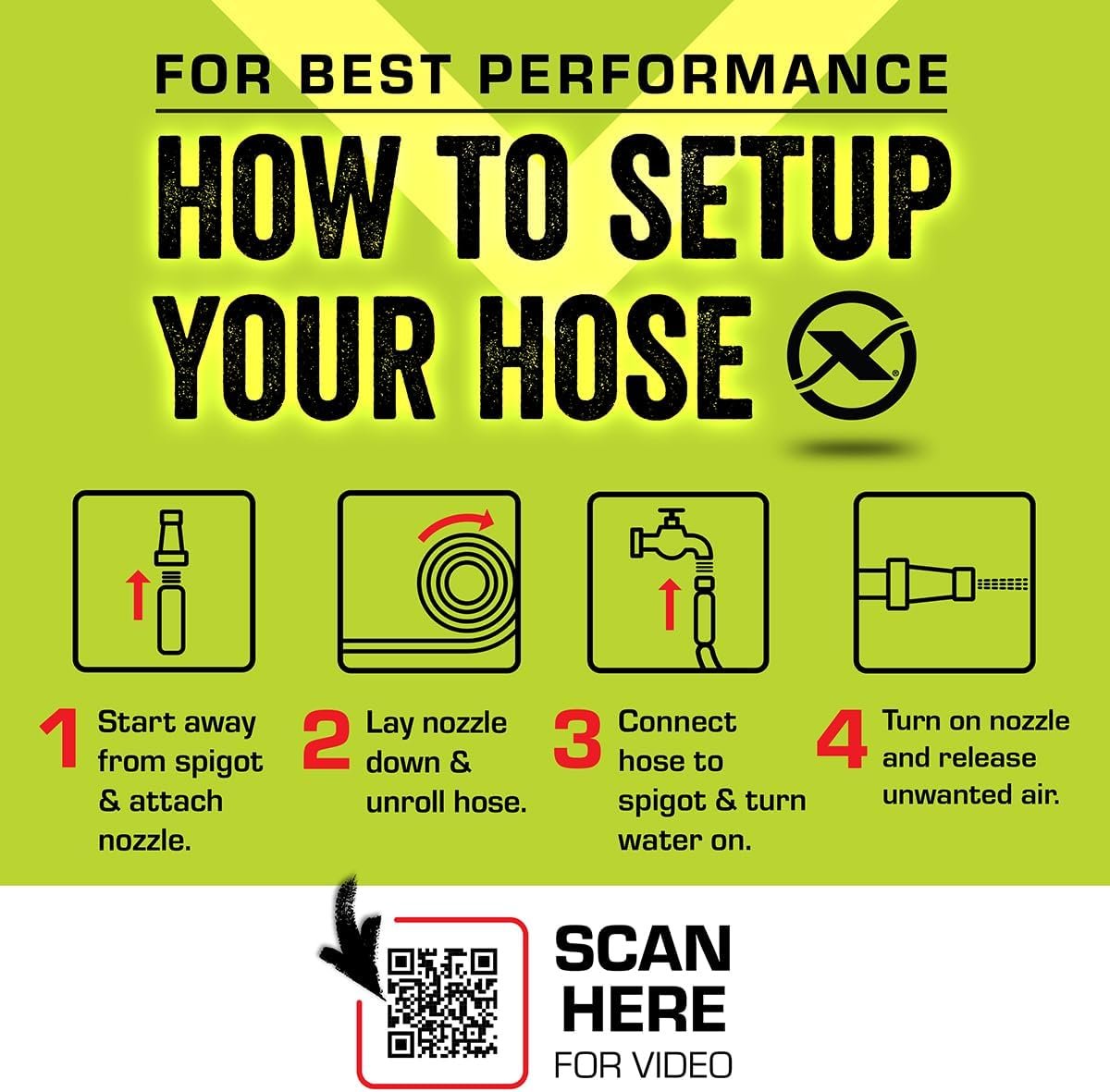 FOR BEST PERFORMANCE

HOW TO SETUP YOUR HOSE

1 Start away from spigot & attach nozzle.

2 Lay nozzle down & unroll hose.

3 Connect hose to spigot & turn water on.

4 Turn on nozzle and release unwanted air.

SCAN HERE FOR VIDEO